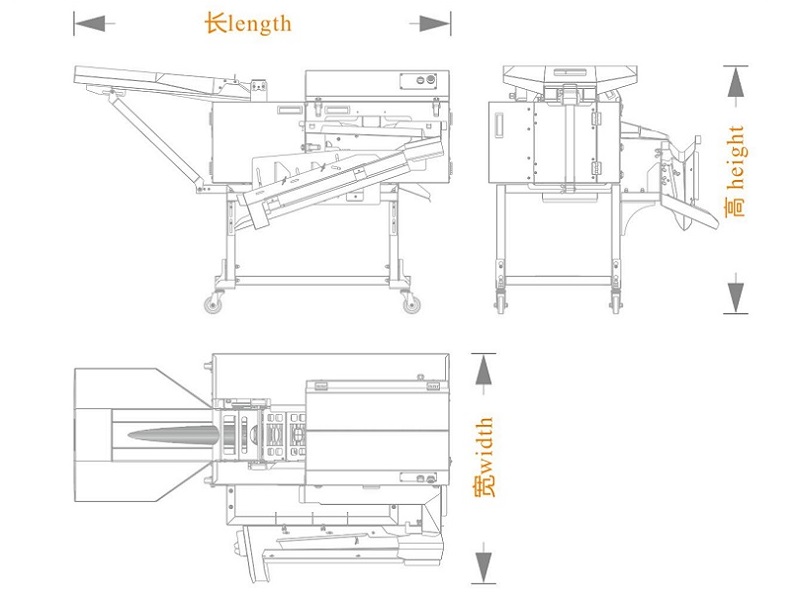 长length

高 height

宽width